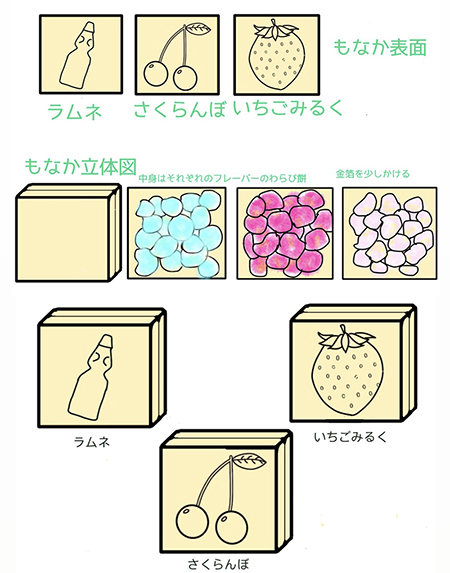 もなか表面

ラムネ さくらんぼ いちごみるく

もなか立体図

中身はそれぞれのフレーバーのわらび餅

金箔を少しかける

ラムネ

いちごみるく

さくらんぼ